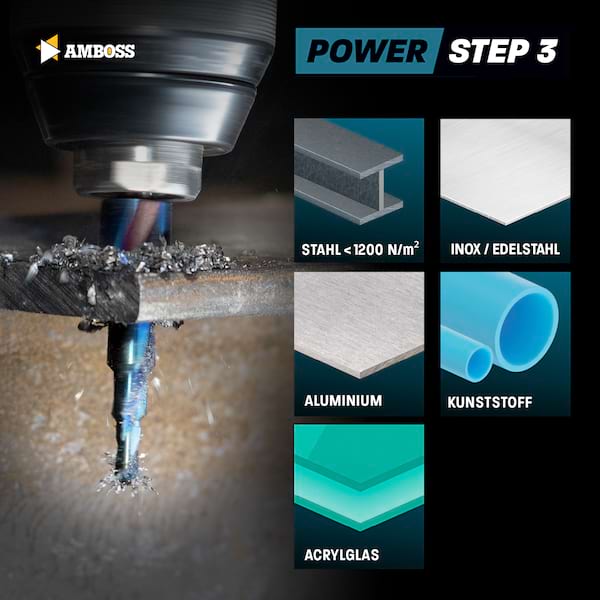 AMBOSS

POWER STEP 3

STAHL < 1200 N/m$^2$

INOX / EDELSTAHL

ALUMINIUM

KUNSTSTOFF

ACRYLGLAS