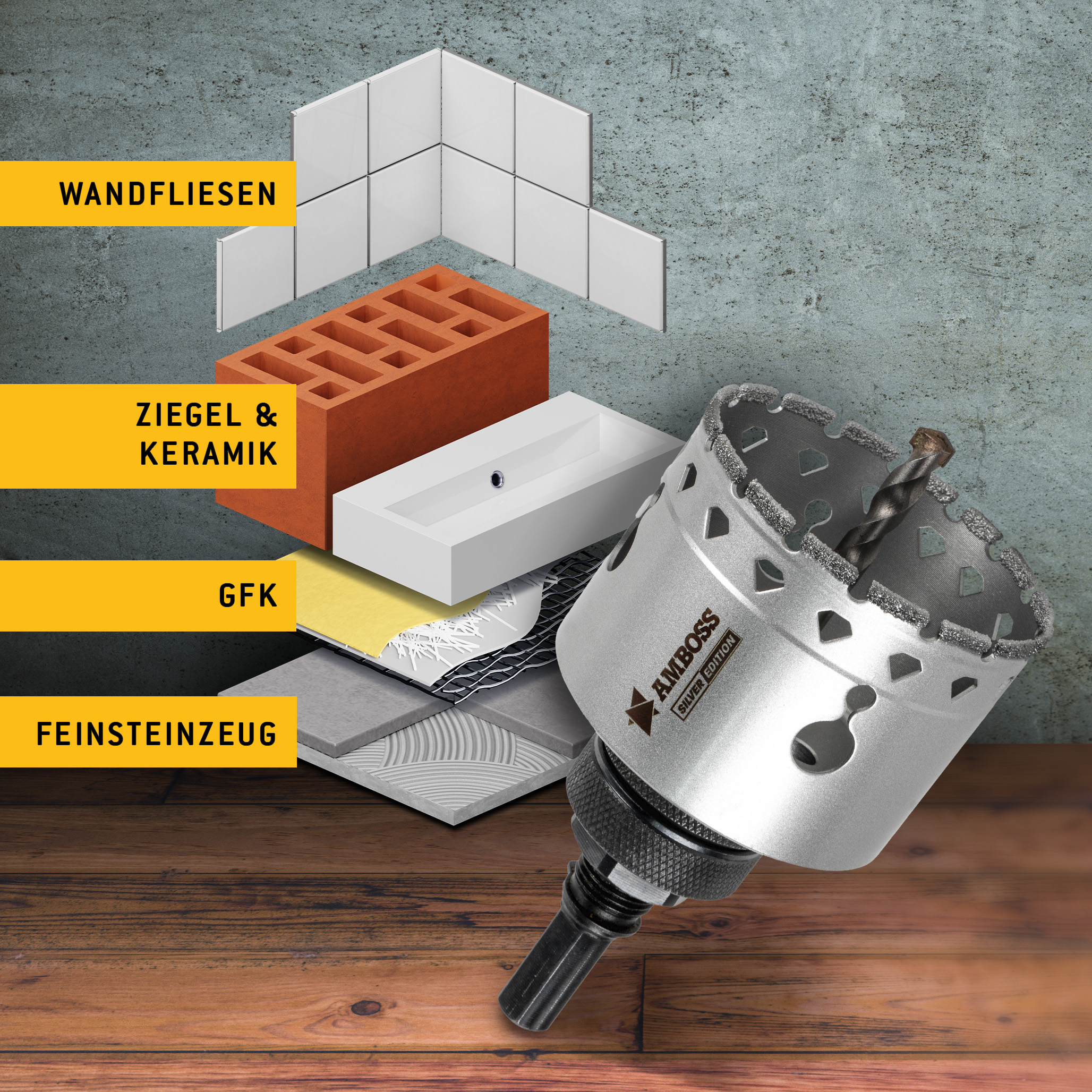 WANDFLIESEN

ZIEGEL & KERAMIK

GFK

FEINSTEINZEUG

AMBOSS
SILVER EDITION